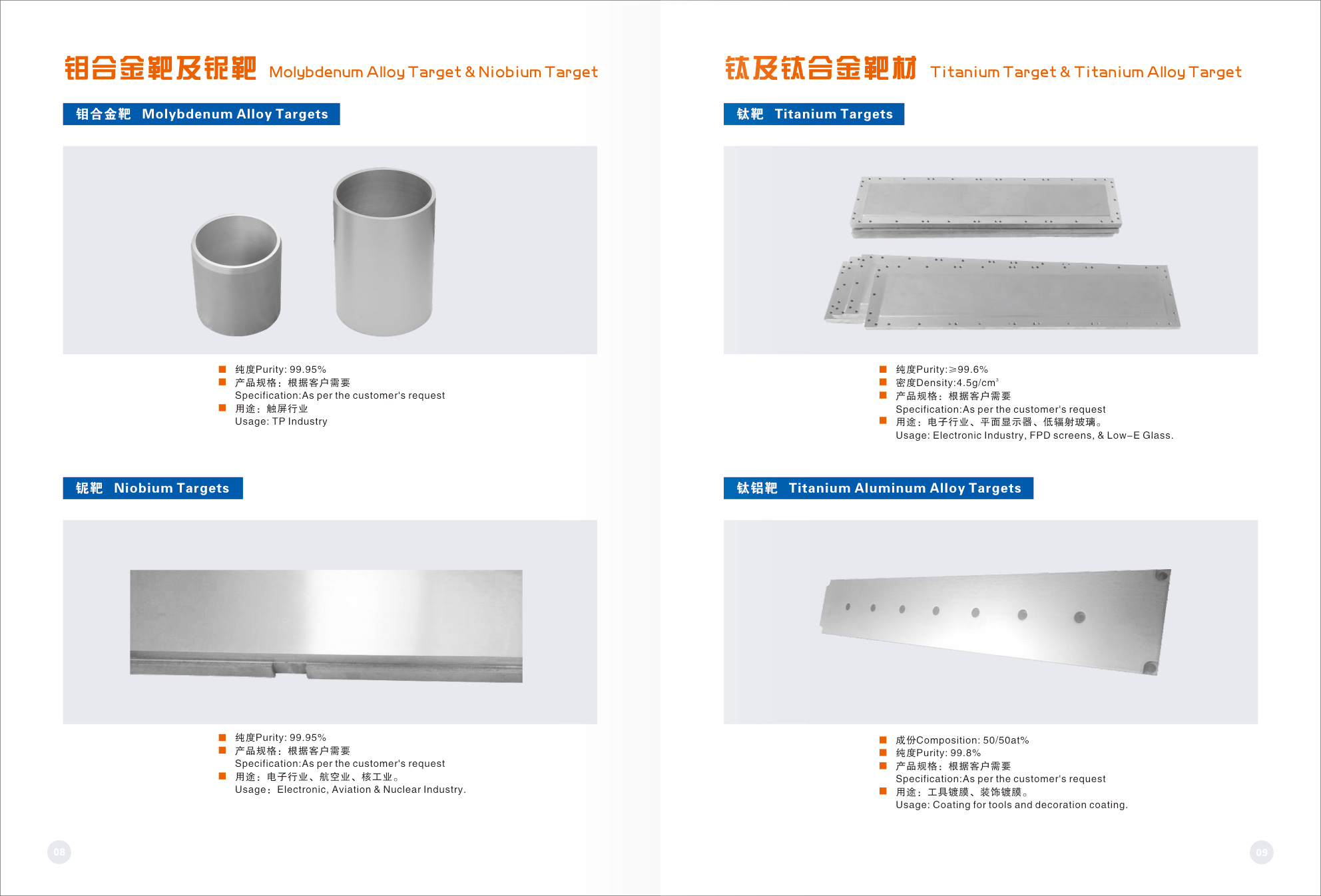 钼合金靶及铌靶 Molybdenum Alloy Target & Niobium Target

钼合金靶 Molybdenum Alloy Targets

■ 纯度Purity: 99.95%
■ 产品规格：根据客户需要
Specification:As per the customer's request
■ 用途：触屏行业
Usage: TP Industry

铌靶 Niobium Targets

■ 纯度Purity: 99.95%
■ 产品规格：根据客户需要
Specification:As per the customer's request
■ 用途：电子行业、航空业、核工业。
Usage：Electronic, Aviation & Nuclear Industry.

08

钛及钛合金靶材 Titanium Target & Titanium Alloy Target

钛靶 Titanium Targets

■ 纯度Purity:≥99.6%
■ 密度Density:4.5g/cm$^3$
■ 产品规格：根据客户需要
Specification:As per the customer's request
■ 用途：电子行业、平面显示器、低辐射玻璃。
Usage: Electronic Industry, FPD screens, & Low-E Glass.

钛铝靶 Titanium Aluminum Alloy Targets

■ 成份Composition: 50/50at%
■ 纯度Purity: 99.8%
■ 产品规格：根据客户需要
Specification:As per the customer's request
■ 用途：工具镀膜、装饰镀膜。
Usage: Coating for tools and decoration coating.

09