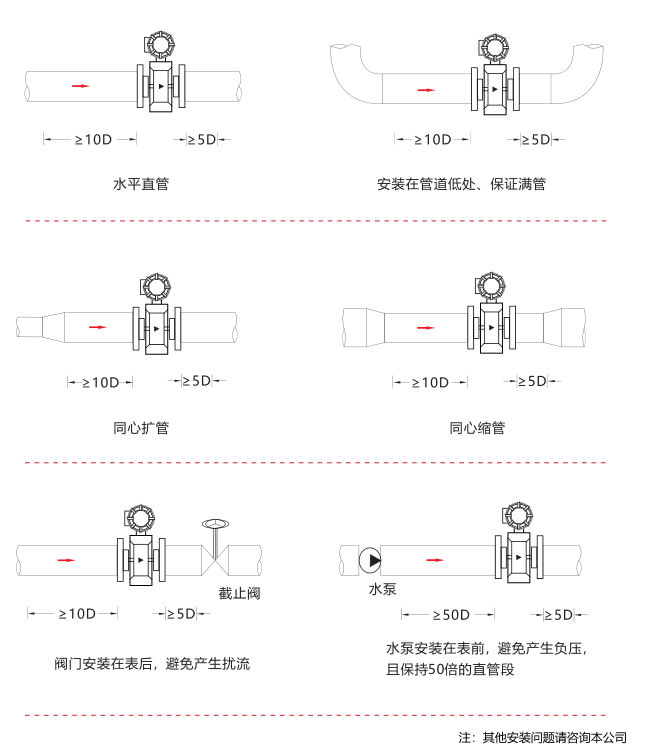 ≥10D ≥5D

水平直管

≥10D ≥5D

安装在管道低处、保证满管

≥10D ≥5D

同心扩管

≥10D ≥5D

同心缩管

截止阀

≥10D ≥5D

阀门安装在表后，避免产生扰流

水泵

≥50D ≥5D

水泵安装在表前，避免产生负压，且保持50倍的直管段

注：其他安装问题请咨询本公司