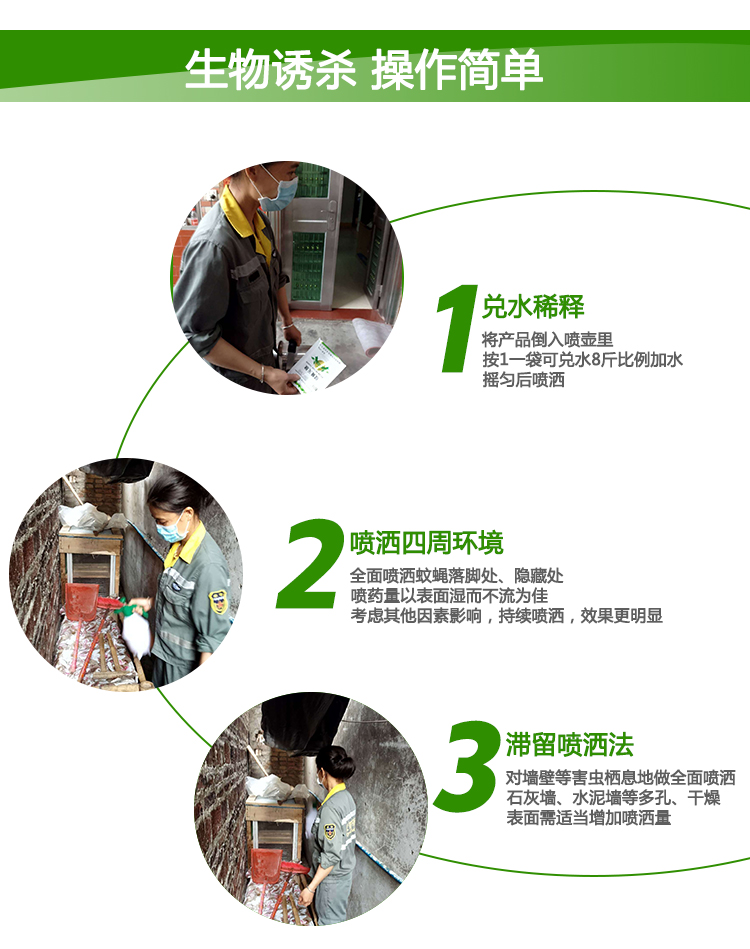 生物诱杀 操作简单

1 兑水稀释

将产品倒入喷壶里
按1一袋可兑水8斤比例加水
摇匀后喷洒

2 喷洒四周环境

全面喷洒蚊蝇落脚处、隐藏处
喷药量以表面湿而不流为佳
考虑其他因素影响，持续喷洒，效果更明显

3 滞留喷洒法

对墙壁等害虫栖息地做全面喷洒
石灰墙、水泥墙等多孔、干燥
表面需适当增加喷洒量